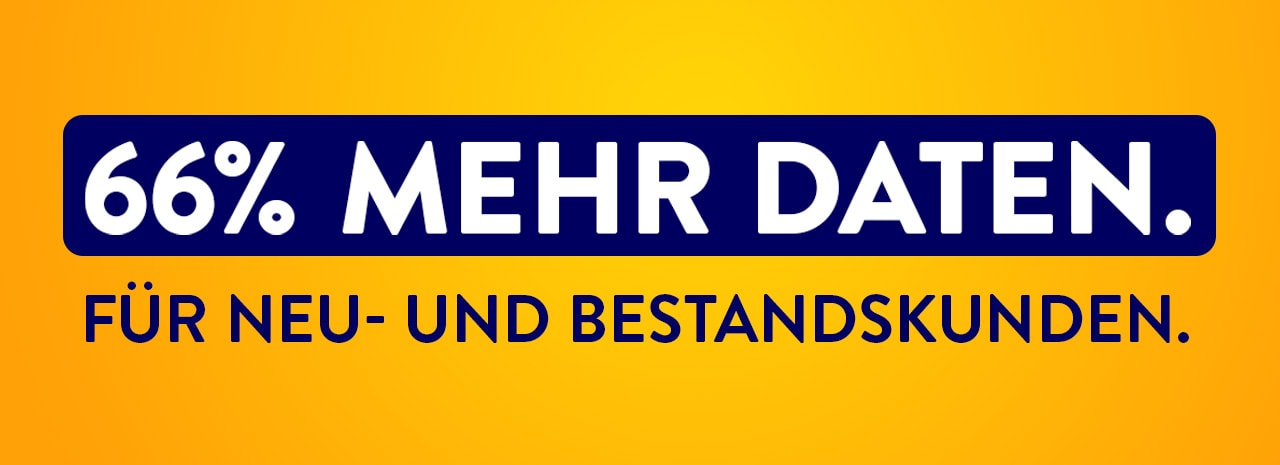 66% MEHR DATEN.

FÜR NEU- UND BESTANDSKUNDEN.